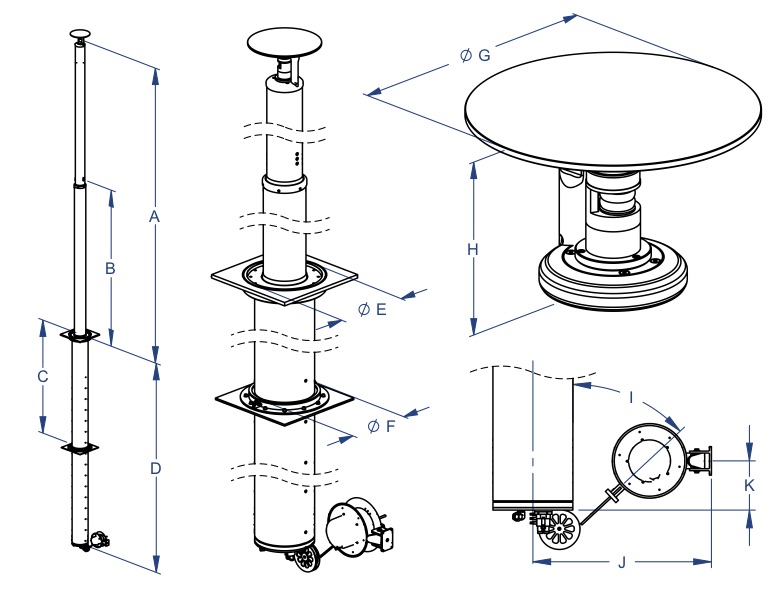 A
B
C
D
Ø E
Ø F
Ø G
H
I
J
K