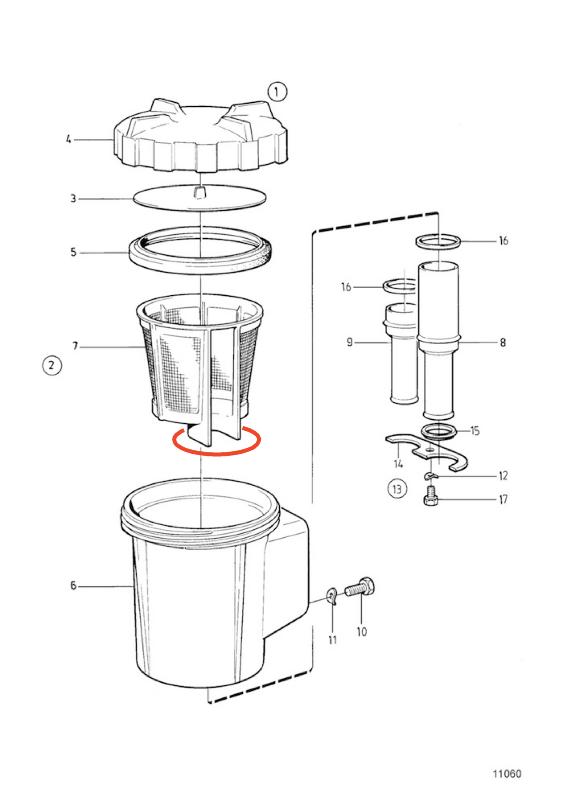 1
4
3
5
16
16
9
8
7
2
15
14
12
13
17
6
11
10
11060