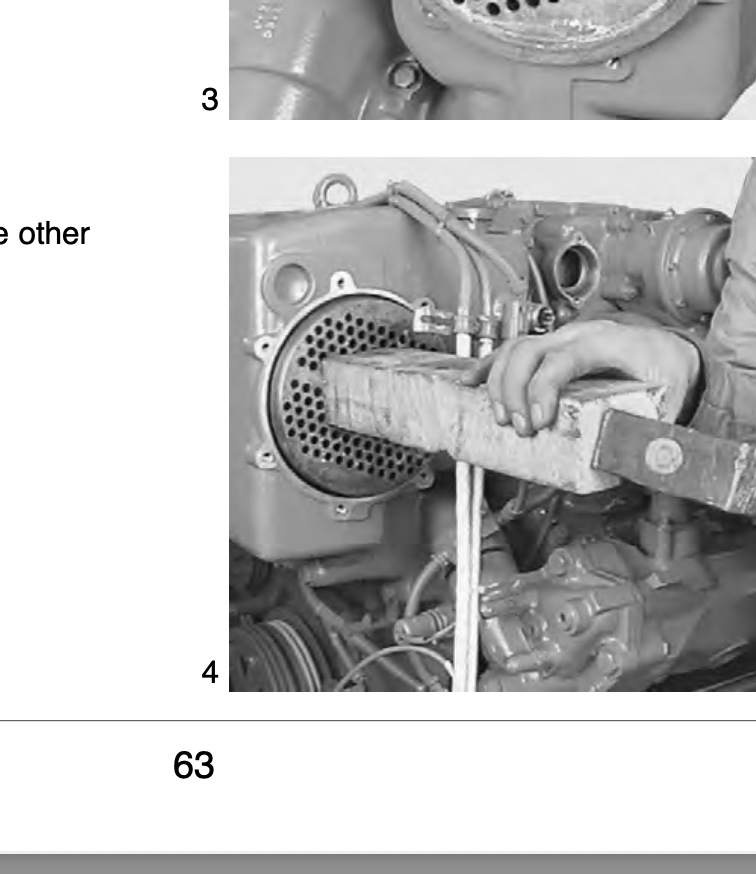 3

e other

4

63